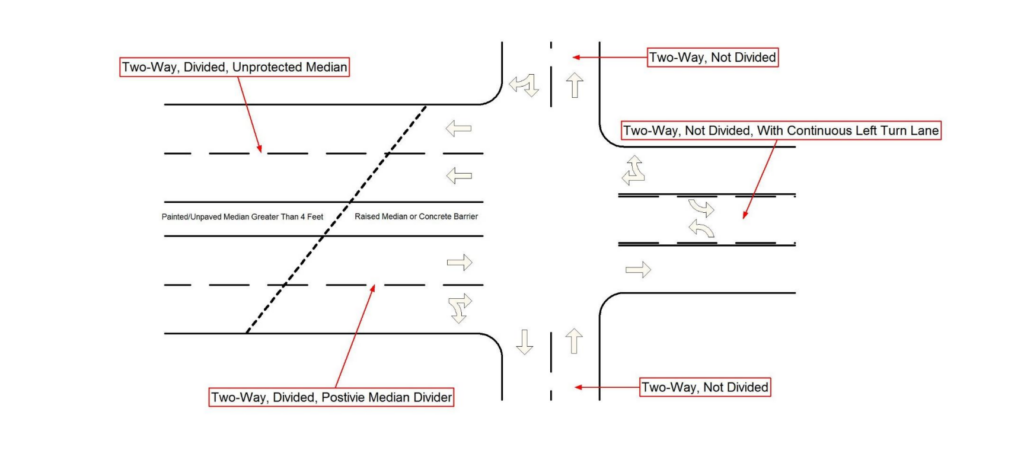 Two-Way, Divided, Unprotected Median

Two-Way, Not Divided

Two-Way, Not Divided, With Continuous Left Turn Lane

Painted/Unpaved Median Greater Than 4 Feet

Raised Median or Concrete Barrier

Two-Way, Divided, Postivie Median Divider

Two-Way, Not Divided